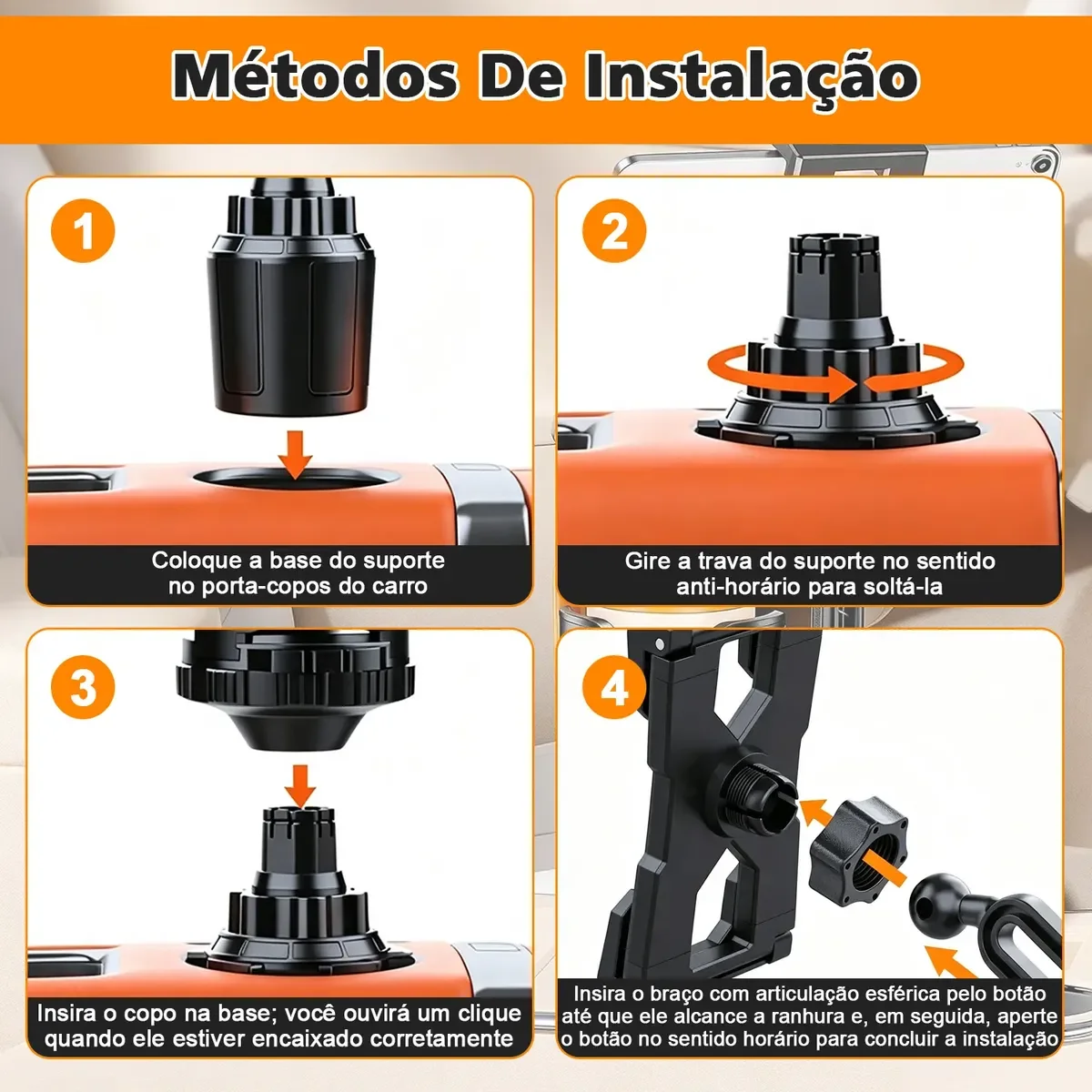 Métodos De Instalação

1

Coloque a base do suporte no porta-copos do carro

2

Gire a trava do suporte no sentido anti-horário para soltá-la

3

Insira o copo na base; você ouvirá um clique quando ele estiver encaixado corretamente

4

Insira o braço com articulação esférica pelo botão até que ele alcance a ranhura e, em seguida, aperte o botão no sentido horário para concluir a instalação